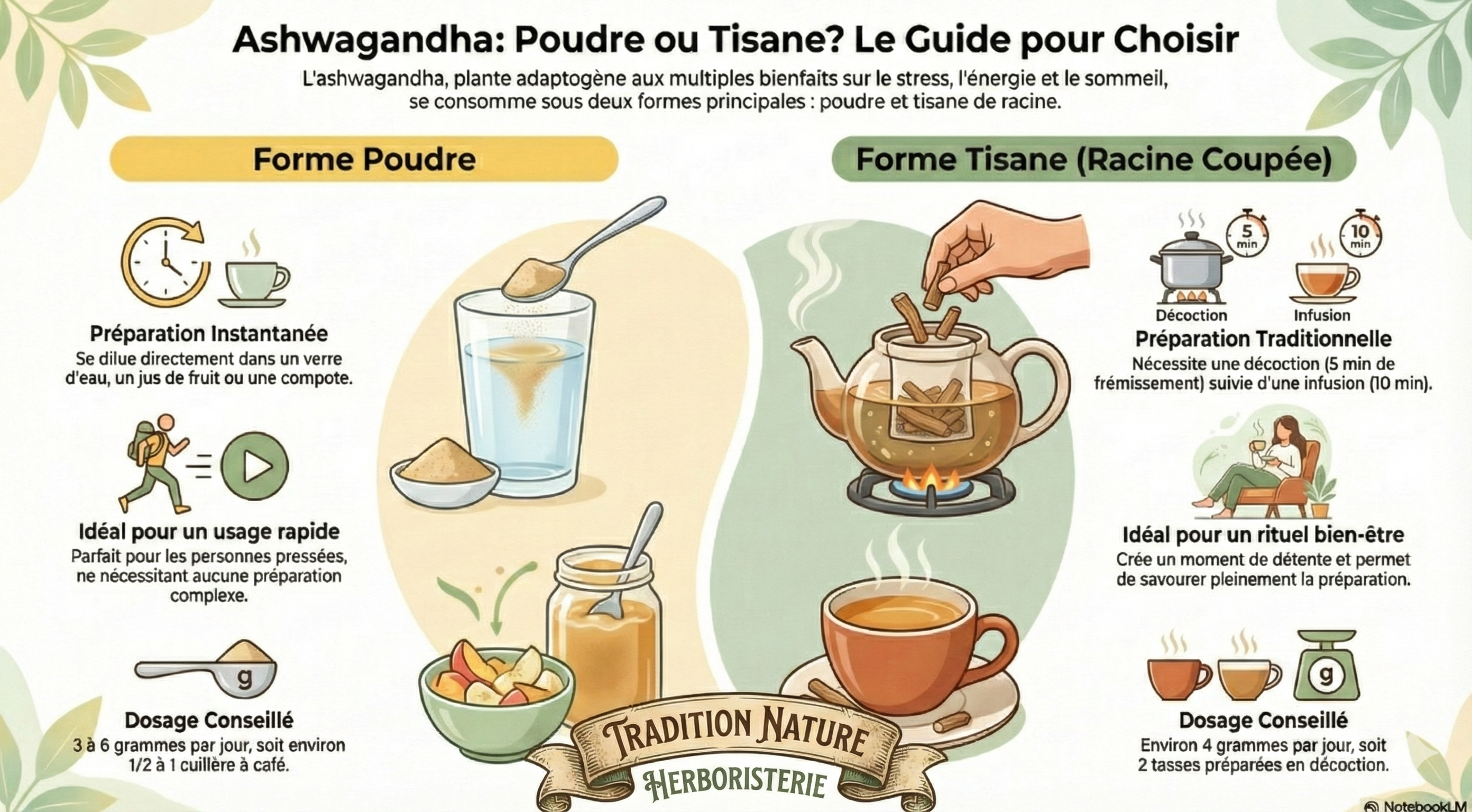 Ashwagandha: Poudre ou Tisane? Le Guide pour Choisir

L'ashwagandha, plante adaptogène aux multiples bienfaits sur le stress, l'énergie et le sommeil, se consomme sous deux formes principales : poudre et tisane de racine.

Forme Poudre

Préparation Instantanée
Se dilue directement dans un verre d'eau, un jus de fruit ou une compote.

Idéal pour un usage rapide
Parfait pour les personnes pressées, ne nécessitant aucune préparation complexe.

g

Dosage Conseillé
3 à 6 grammes par jour, soit environ 1/2 à 1 cuillère à café.

Forme Tisane (Racine Coupée)

5 min

10 min

Décoction

Infusion

Préparation Traditionnelle
Nécessite une décoction (5 min de frémissement) suivie d'une infusion (10 min).

Idéal pour un rituel bien-être
Crée un moment de détente et permet de savourer pleinement la préparation.

g

Dosage Conseillé
Environ 4 grammes par jour, soit 2 tasses préparées en décoction.

TRADITION NATURE
HERBORISTERIE

NotebookLM