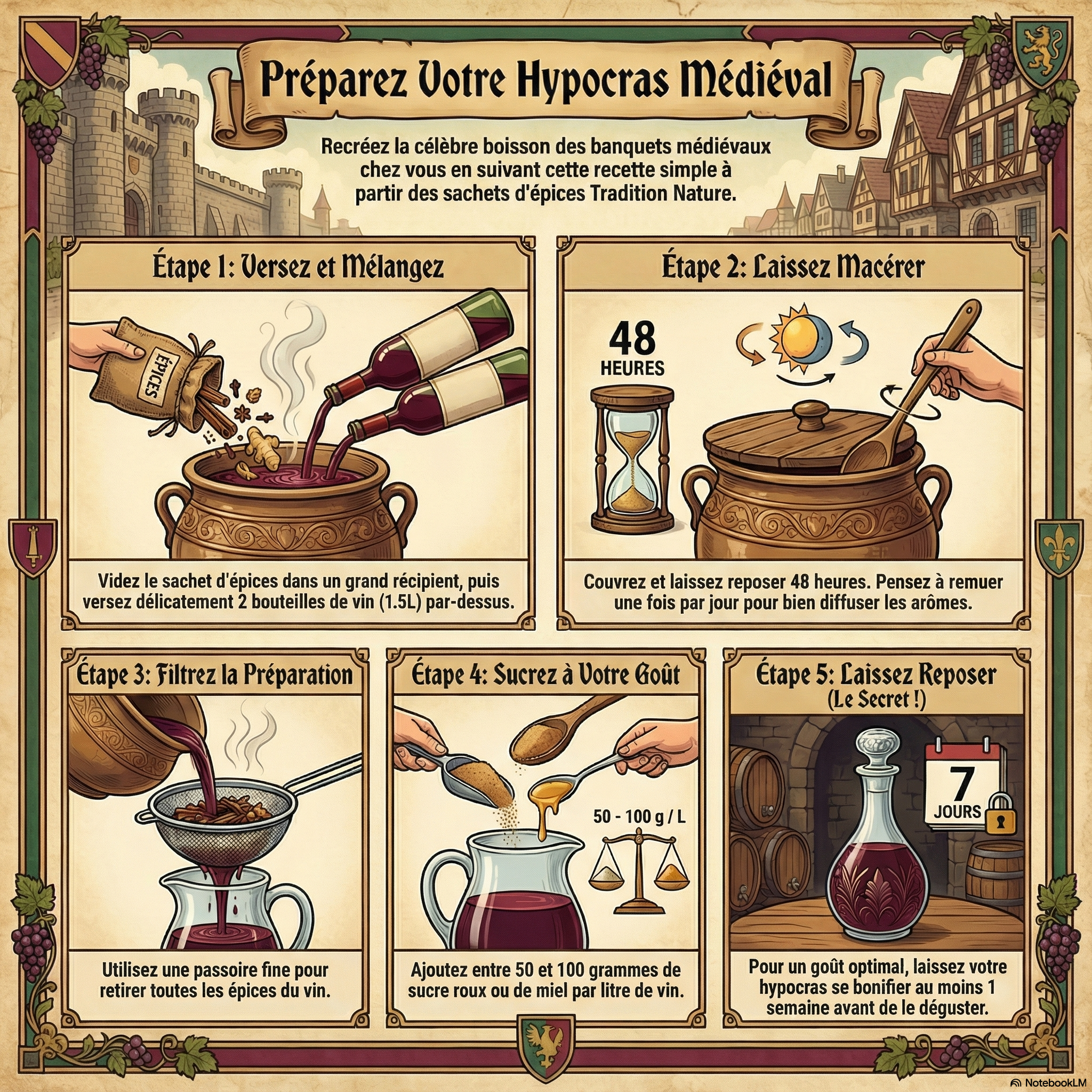 Préparez Votre Hypocras Médiéval

Recréez la célèbre boisson des banquets médiévaux chez vous en suivant cette recette simple à partir des sachets d'épices Tradition Nature.

Étape 1: Versez et Mélangez

ÉPICES

Videz le sachet d'épices dans un grand récipient, puis versez délicatement 2 bouteilles de vin (1.5L) par-dessus.

Étape 2: Laissez Macérer

48 HEURES

Couvrez et laissez reposer 48 heures. Pensez à remuer une fois par jour pour bien diffuser les arômes.

Étape 3: Filtrez la Préparation

Utilisez une passoire fine pour retirer toutes les épices du vin.

Étape 4: Sucrez à Votre Goût

50 - 100 g / L

Ajoutez entre 50 et 100 grammes de sucre roux ou de miel par litre de vin.

Étape 5: Laissez Reposer (Le Secret !)

7 JOURS

Pour un goût optimal, laissez votre hypocras se bonifier au moins 1 semaine avant de le déguster.

NotebookLM