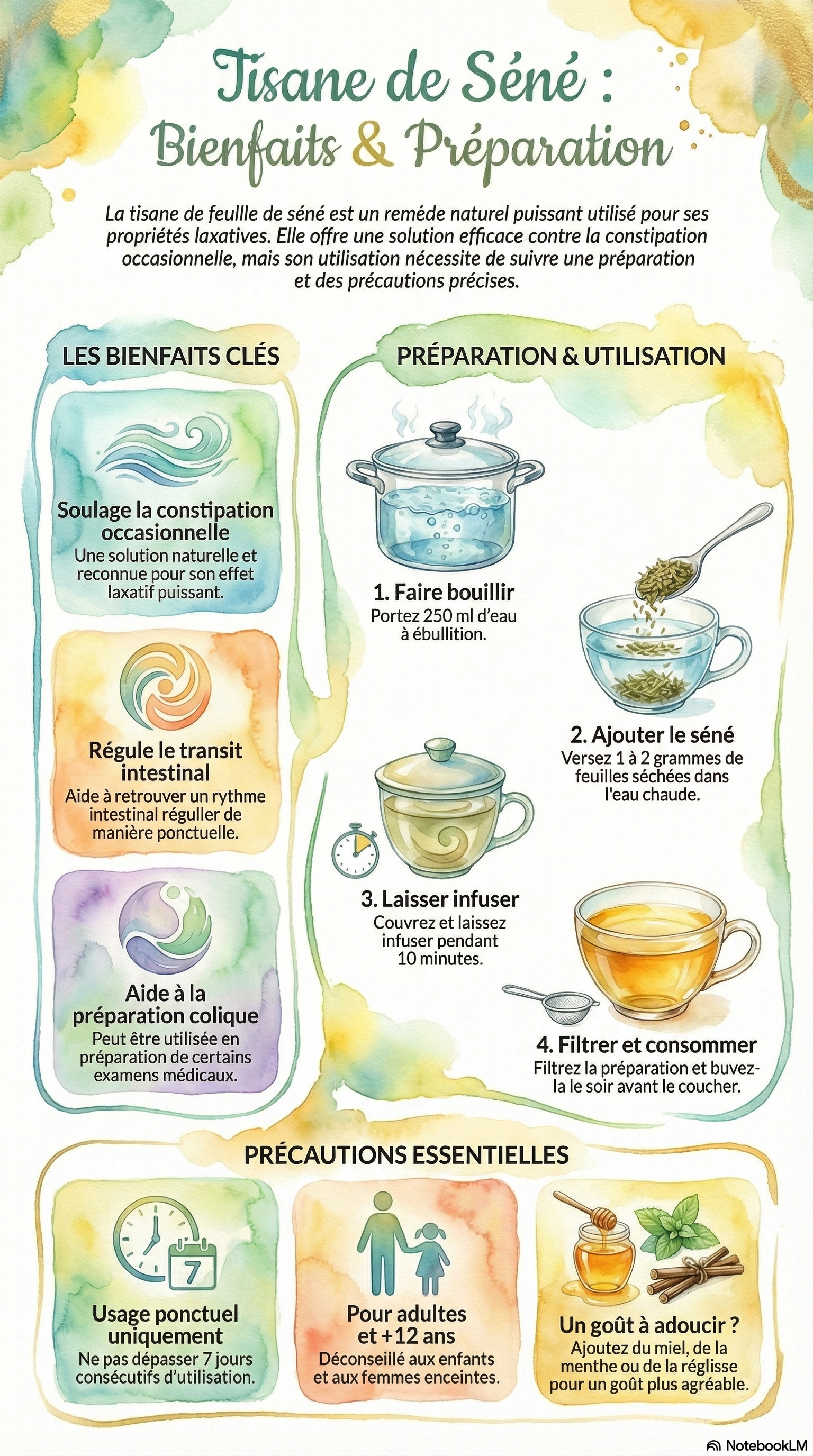 Tisane de Séné :
Bienfaits & Préparation

La tisane de feullle de séné est un reméde naturel puissant utilisé pour ses propriétés laxatives. Elle offre une solution efficace contre la constipation occasionnelle, mais son utilisation nécessite de suivre une préparation et des précautions précises.

LES BIENFAITS CLÉS

Soulage la constipation occasionnelle
Une solution naturelle et reconnue pour son effet laxatif puissant.

Régule le transit intestinal
Aide à retrouver un rythme intestinal réguller de manière ponctuelle.

Aide à la préparation colique
Peut être utilisée en préparation de certains examens médicaux.

PRÉPARATION & UTILISATION

1. Faire bouillir
Portez 250 ml d'eau à ébullition.

2. Ajouter le séné
Versez 1 à 2 grammes de feuilles séchées dans l'eau chaude.

3. Laisser infuser
Couvrez et laissez infuser pendant 10 minutes.

4. Filtrer et consommer
Filtrez la préparation et buvez-la le soir avant le coucher.

PRÉCAUTIONS ESSENTIELLES

7

Usage ponctuel uniquement
Ne pas dépasser 7 jours consécutifs d'utilisation.

Pour adultes et +12 ans
Déconseillé aux enfants et aux femmes enceintes.

Un goût à adoucir ?
Ajoutez du miel, de la menthe ou de la réglisse pour un goût plus agréable.

NotebookLM